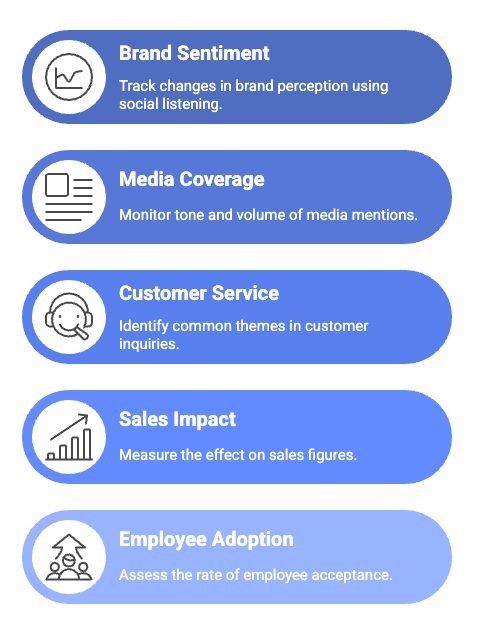 Brand Sentiment

Track changes in brand perception using social listening.

Media Coverage

Monitor tone and volume of media mentions.

Customer Service

Identify common themes in customer inquiries.

Sales Impact

Measure the effect on sales figures.

Employee Adoption

Assess the rate of employee acceptance.